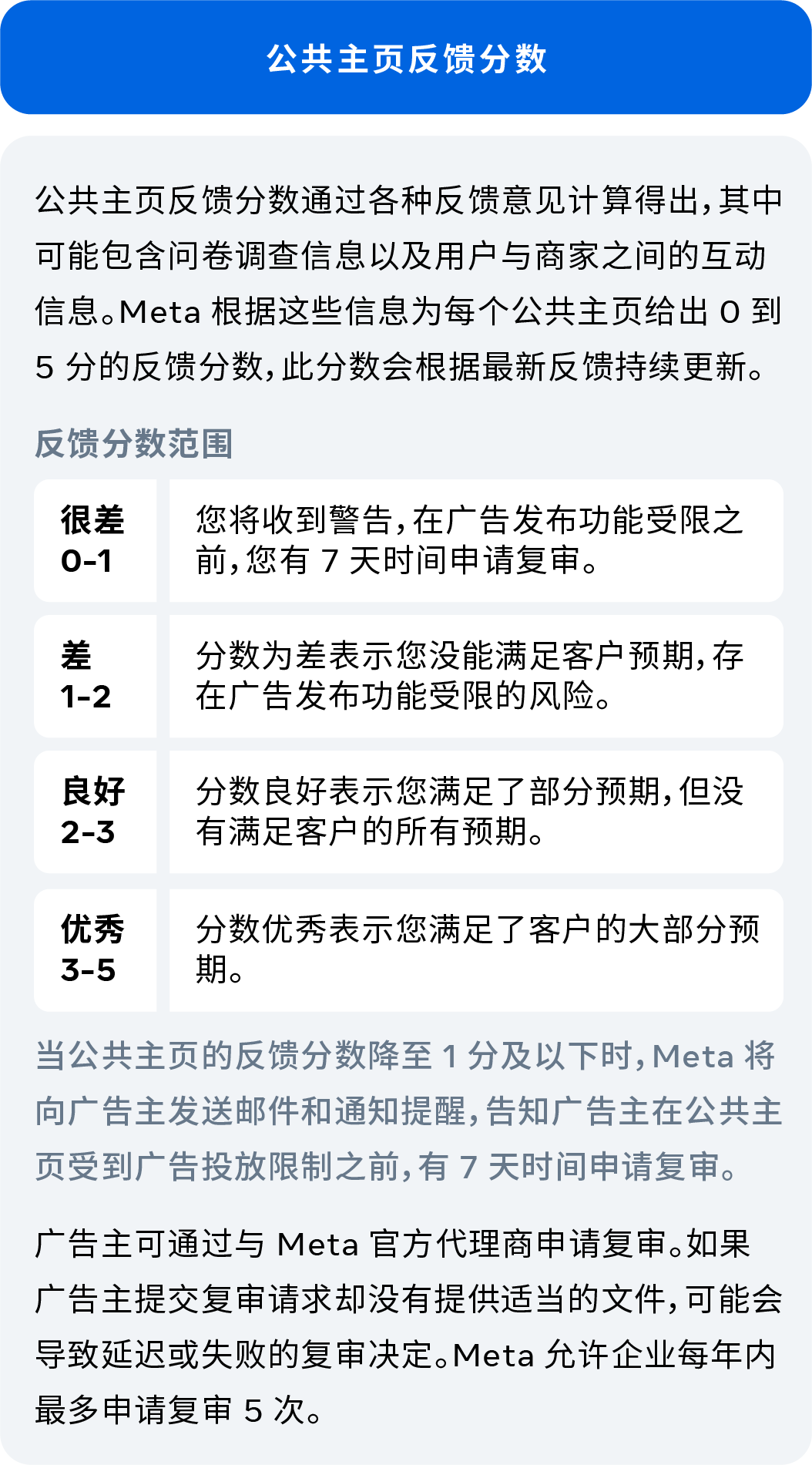 公共主页反馈分数

公共主页反馈分数通过各种反馈意见计算得出，其中可能包含问卷调查信息以及用户与商家之间的互动信息。Meta根据这些信息为每个公共主页给出0到5分的反馈分数，此分数会根据最新反馈持续更新。

反馈分数范围

很差
0-1

您将收到警告，在广告发布功能受限之前，您有7天时间申请复审。

差
1-2

分数为差表示您没能满足客户预期，存在广告发布功能受限的风险。

良好
2-3

分数良好表示您满足了部分预期，但没有满足客户的所有预期。

优秀
3-5

分数优秀表示您满足了客户的大部分预期。

当公共主页的反馈分数降至1分及以下时，Meta将向广告主发送邮件和通知提醒，告知广告主在公共主页受到广告投放限制之前，有7天时间申请复审。

广告主可通过与Meta官方代理商申请复审。如果广告主提交复审请求却没有提供适当的文件，可能会导致延迟或失败的复审决定。Meta允许企业每年内最多申请复审5次。